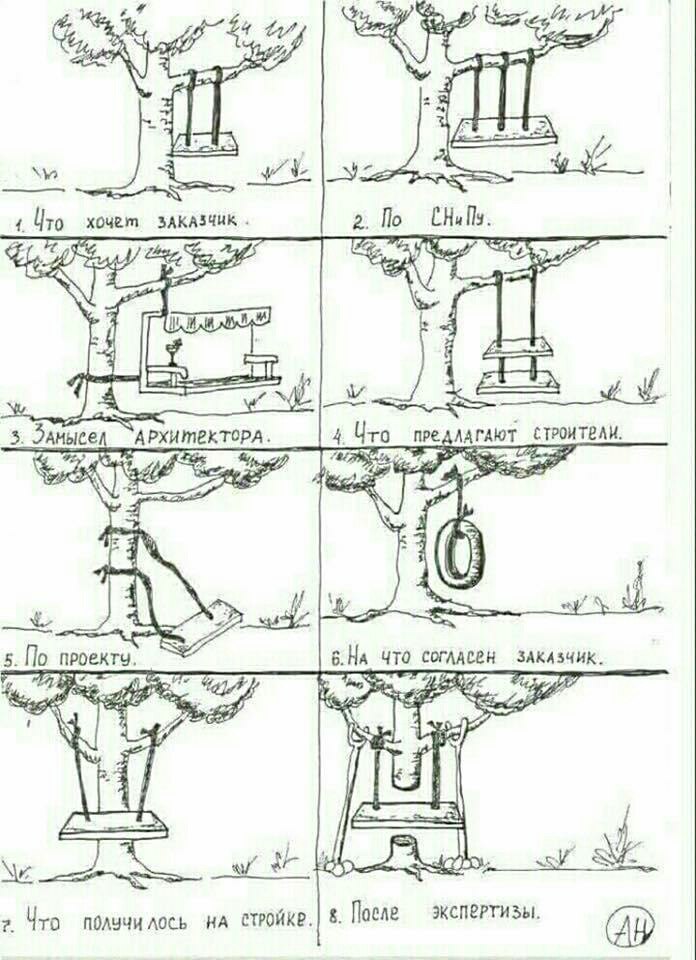 1. Что хочет заказчик.

2. По СНиПу.

3. Замысел архитектора.

4. Что предлагают строители.

5. По проекту.

6. На что согласен заказчик.

7. Что получилось на стройке.

8. После экспертизы.

АН