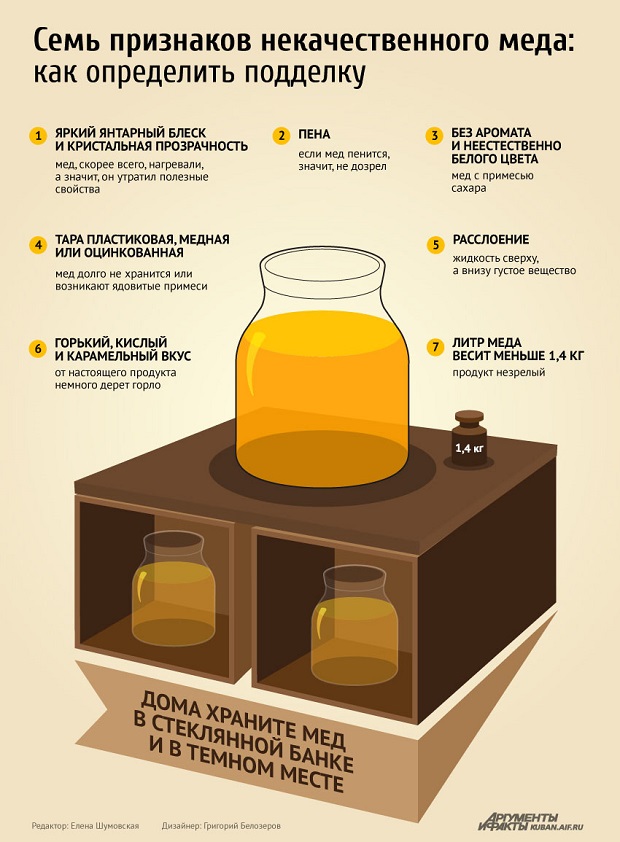 Семь признаков некачественного меда: как определить подделку

1 ЯРКИЙ ЯНТАРНЫЙ БЛЕСК И КРИСТАЛЬНАЯ ПРОЗРАЧНОСТЬ
мед, скорее всего, нагревали, а значит, он утратил полезные свойства

2 ПЕНА
если мед пенится, значит, не дозрел

3 БЕЗ АРОМАТА И НЕЕСТЕСТВЕННО БЕЛОГО ЦВЕТА
мед с примесью сахара

4 ТАРА ПЛАСТИКОВАЯ, МЕДНАЯ ИЛИ ОЦИНКОВАННАЯ
мед долго не хранится или возникают ядовитые примеси

5 РАССЛОЕНИЕ
жидкость сверху, а внизу густое вещество

6 ГОРЬКИЙ, КИСЛЫЙ И КАРАМЕЛЬНЫЙ ВКУС
от настоящего продукта немного дерет горло

7 ЛИТР МЕДА ВЕСИТ МЕНЬШЕ 1,4 КГ
продукт незрелый

1,4 кг

ДОМА ХРАНИТЕ МЕД В СТЕКЛЯННОЙ БАНКЕ И В ТЕМНОМ МЕСТЕ

Редактор: Елена Шумовская Дизайнер: Григорий Белозеров

АРГУМЕНТЫ И ФАКТЫ KUBAN.AIF.RU